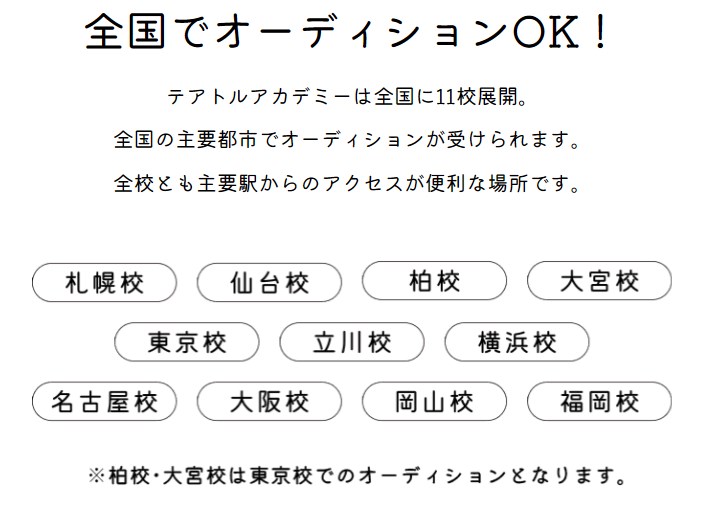 全国でオーディションOK！

テアトルアカデミーは全国に11校展開。

全国の主要都市でオーディションが受けられます。

全校とも主要駅からのアクセスが便利な場所です。

札幌校
仙台校
柏校
大宮校
東京校
立川校
横浜校
名古屋校
大阪校
岡山校
福岡校

※柏校・大宮校は東京校でのオーディションとなります。